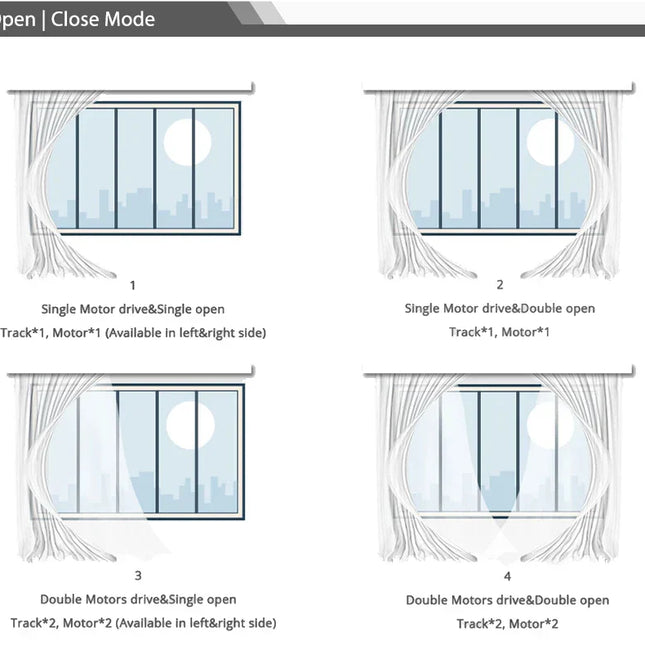 pen | Close Mode

1
Single Motor drive&Single open
Track*1, Motor*1 (Available in left&right side)

2
Single Motor drive&Double open
Track*1, Motor*1

3
Double Motors drive&Single open
Track*2, Motor*2 (Available in left&right side)

4
Double Motors drive&Double open
Track*2, Motor*2