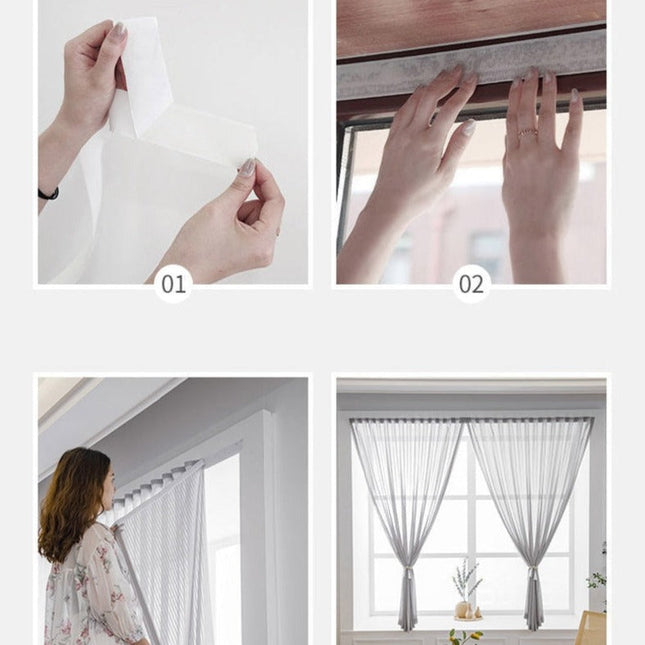 01

02