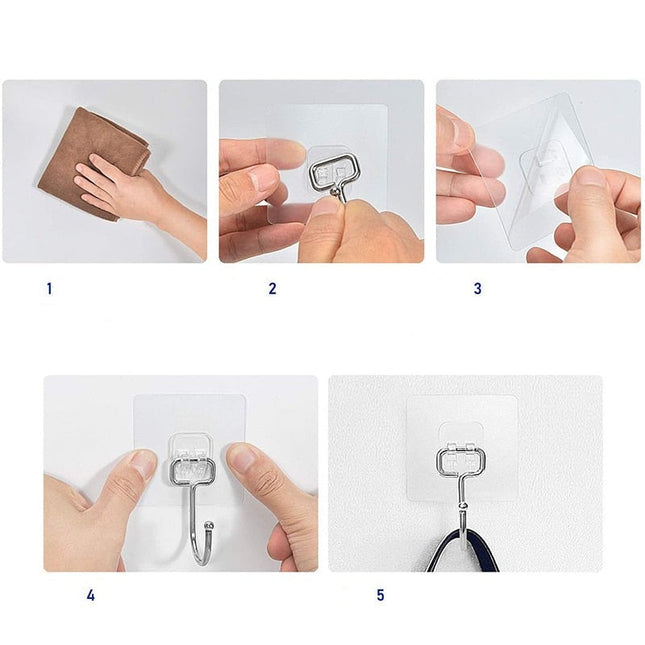 1

2

3

4

5